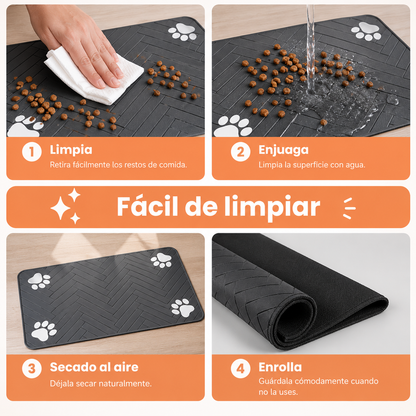 1 Limpia
Retira fácilmente los restos de comida.

2 Enjuaga
Limpia la superficie con agua.

Fácil de limpiar

3 Secado al aire
Déjala secar naturalmente.

4 Enrolla
Guárdala cómodamente cuando no la uses.